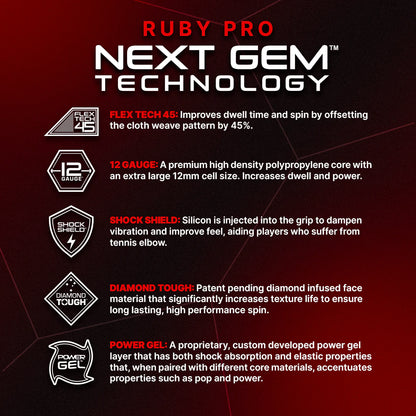 RUBY PRO
NEXT GEM™
TECHNOLOGY

FLEX TECH 45

FLEX TECH 45: Improves dwell time and spin by offsetting the cloth weave pattern by 45%.

12 GAUGE

12 GAUGE: A premium high density polypropylene core with an extra large 12mm cell size. Increases dwell and power.

SHOCK SHIELD

SHOCK SHIELD: Silicon is injected into the grip to dampen vibration and improve feel, aiding players who suffer from tennis elbow.

DIAMOND TOUGH

DIAMOND TOUGH: Patent pending diamond infused face material that significantly increases texture life to ensure long lasting, high performance spin.

POWER GEL

POWER GEL: A proprietary, custom developed power gel layer that has both shock absorption and elastic properties that, when paired with different core materials, accentuates properties such as pop and power.