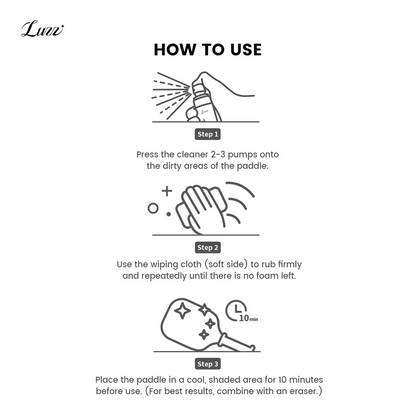 Luzz

HOW TO USE

Luzz

Step 1

Press the cleaner 2-3 pumps onto the dirty areas of the paddle.

Step 2

Use the wiping cloth (soft side) to rub firmly and repeatedly until there is no foam left.

10min

Step 3

Place the paddle in a cool, shaded area for 10 minutes before use. (For best results, combine with an eraser.)