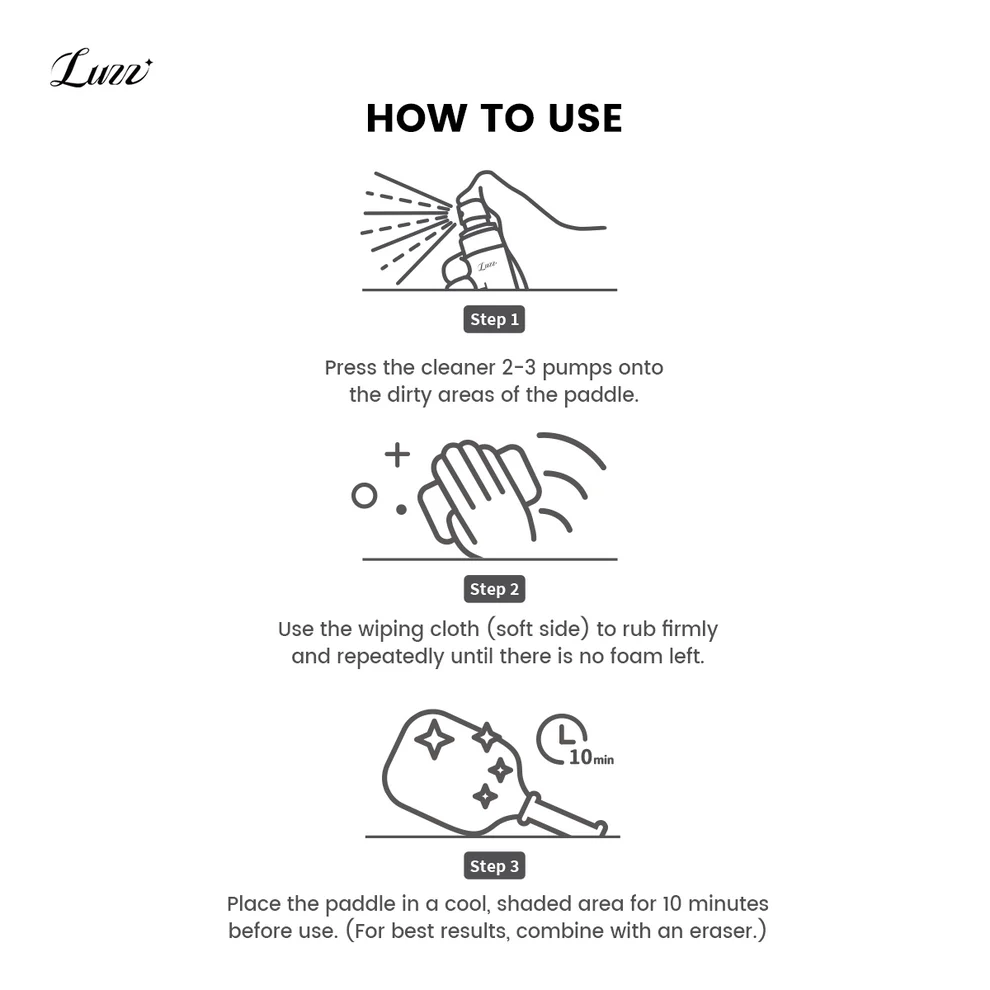 Luzz

HOW TO USE

Luzz

Step 1

Press the cleaner 2-3 pumps onto the dirty areas of the paddle.

Step 2

Use the wiping cloth (soft side) to rub firmly and repeatedly until there is no foam left.

10min

Step 3

Place the paddle in a cool, shaded area for 10 minutes before use. (For best results, combine with an eraser.)